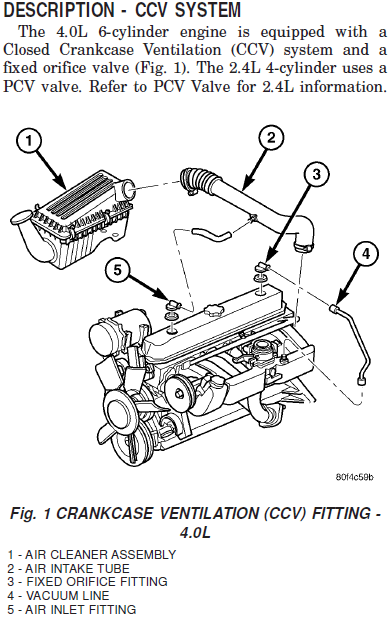 DESCRIPTION - CCV SYSTEM

The 4.0L 6-cylinder engine is equipped with a Closed Crankcase Ventilation (CCV) system and a fixed orifice valve (Fig. 1). The 2.4L 4-cylinder uses a PCV valve. Refer to PCV Valve for 2.4L information.

1

2

3

4

5

80f4c59b

Fig. 1 CRANKCASE VENTILATION (CCV) FITTING - 4.0L

1 - AIR CLEANER ASSEMBLY
2 - AIR INTAKE TUBE
3 - FIXED ORIFICE FITTING
4 - VACUUM LINE
5 - AIR INLET FITTING