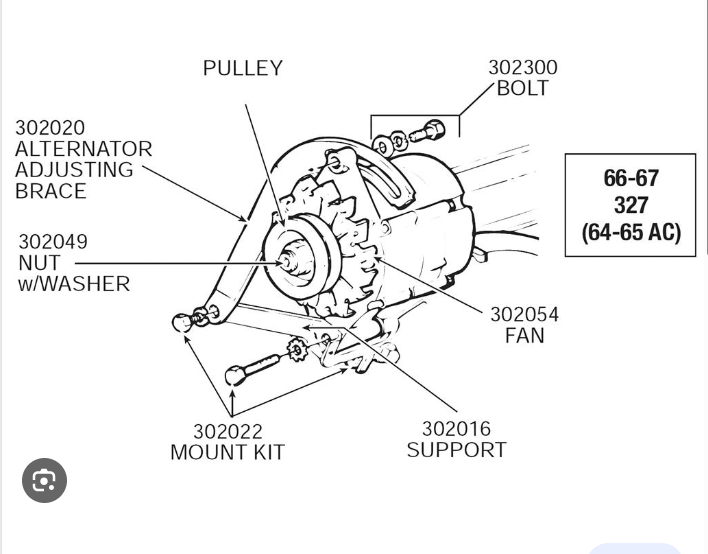 PULLEY

302300
BOLT

302020
ALTERNATOR
ADJUSTING
BRACE

66-67
327
(64-65 AC)

302049
NUT
w/WASHER

302054
FAN

302022
MOUNT KIT

302016
SUPPORT