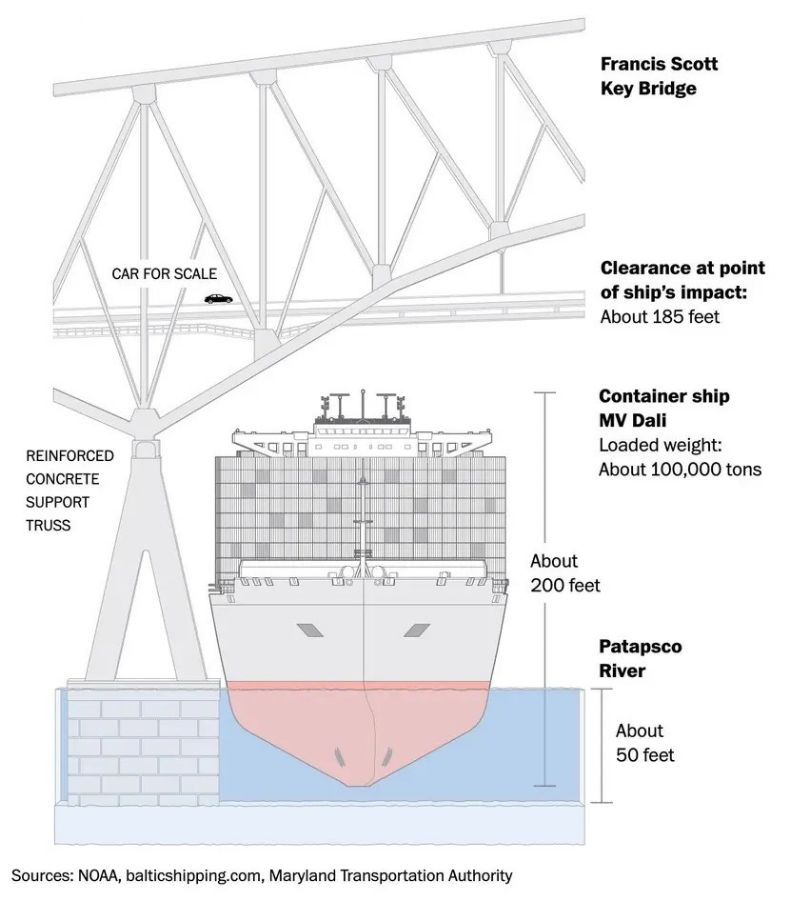 Francis Scott Key Bridge

CAR FOR SCALE

Clearance at point of ship's impact:
About 185 feet

Container ship MV Dali
Loaded weight:
About 100,000 tons

REINFORCED CONCRETE SUPPORT TRUSS

About 200 feet

Patapsco River

About 50 feet

Sources: NOAA, balticshipping.com, Maryland Transportation Authority