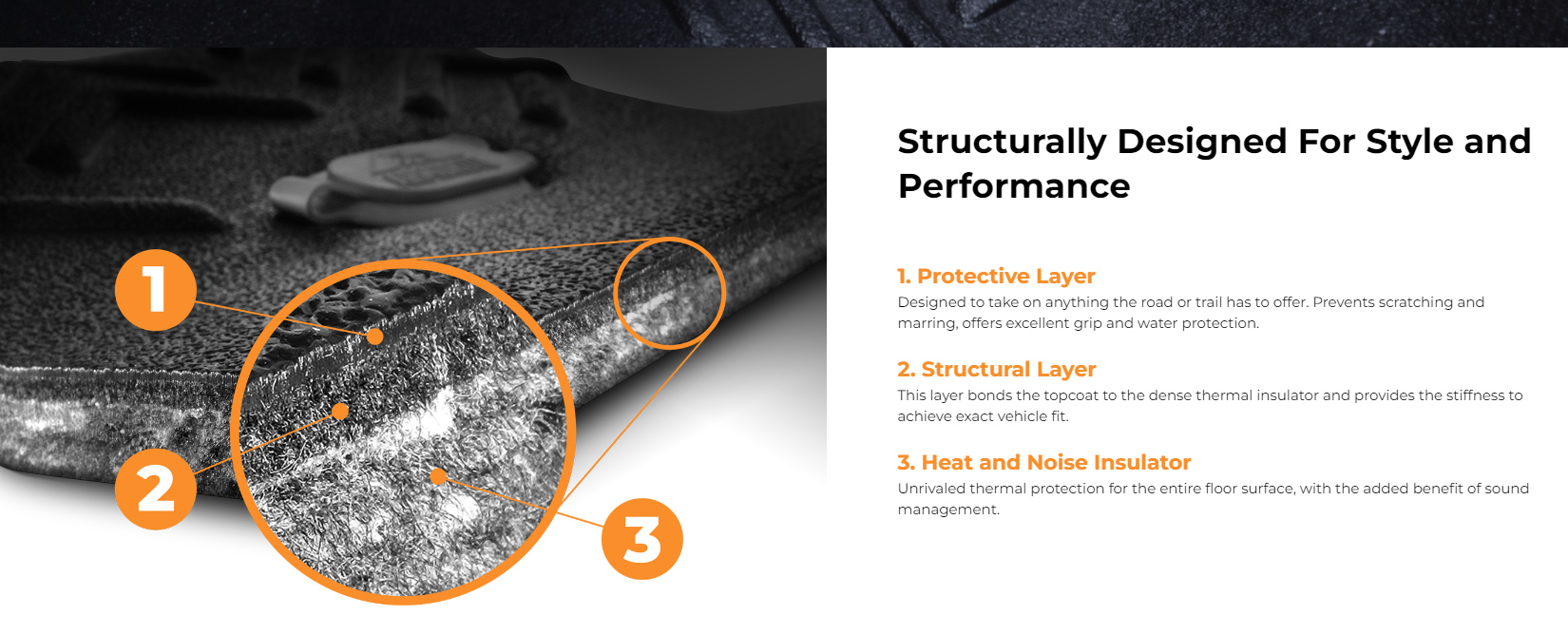 1

2

3

Structurally Designed For Style and Performance

1. Protective Layer
Designed to take on anything the road or trail has to offer. Prevents scratching and marring, offers excellent grip and water protection.

2. Structural Layer
This layer bonds the topcoat to the dense thermal insulator and provides the stiffness to achieve exact vehicle fit.

3. Heat and Noise Insulator
Unrivaled thermal protection for the entire floor surface, with the added benefit of sound management.