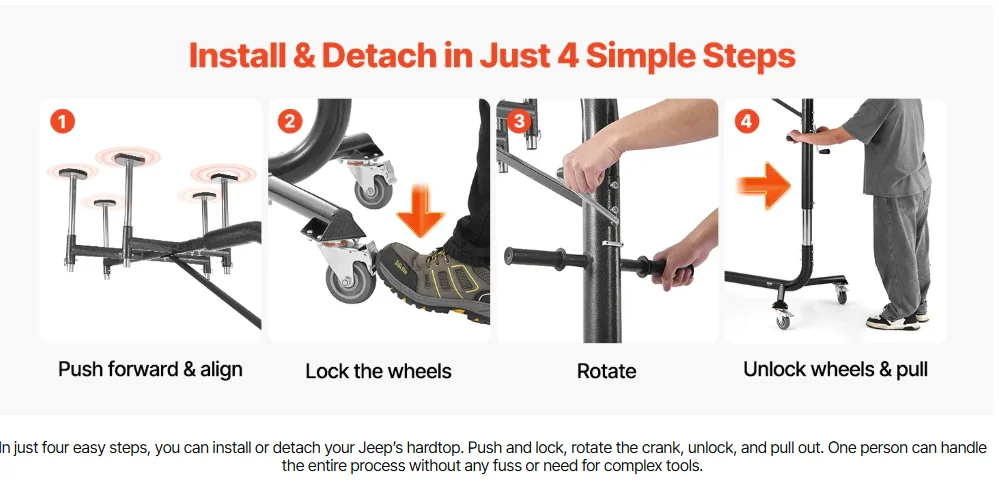 Install & Detach in Just 4 Simple Steps

1

Push forward & align

2

Lock the wheels

3

Rotate

4

Unlock wheels & pull

In just four easy steps, you can install or detach your Jeep's hardtop. Push and lock, rotate the crank, unlock, and pull out. One person can handle the entire process without any fuss or need for complex tools.