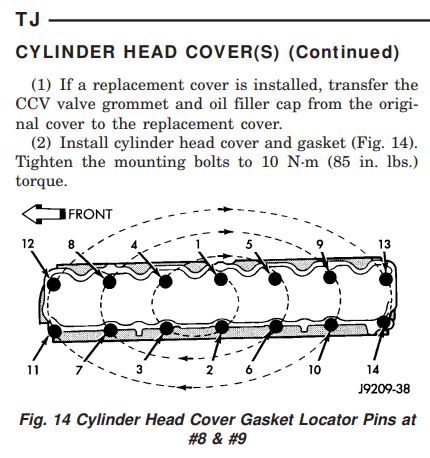 TJ

CYLINDER HEAD COVER(S) (Continued)

(1) If a replacement cover is installed, transfer the CCV valve grommet and oil filler cap from the original cover to the replacement cover.

(2) Install cylinder head cover and gasket (Fig. 14). Tighten the mounting bolts to 10 N·m (85 in. lbs.) torque.

FRONT

12 8 4 1 5 9 13

11 7 3 2 6 10 14

J9209-38

Fig. 14 Cylinder Head Cover Gasket Locator Pins at #8 & #9