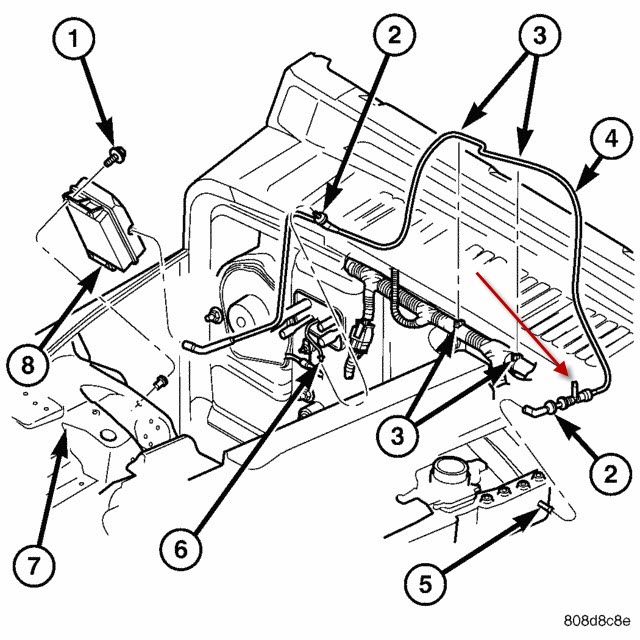 1
2
3
4
8
3
2
7
6
5
808d8c8e