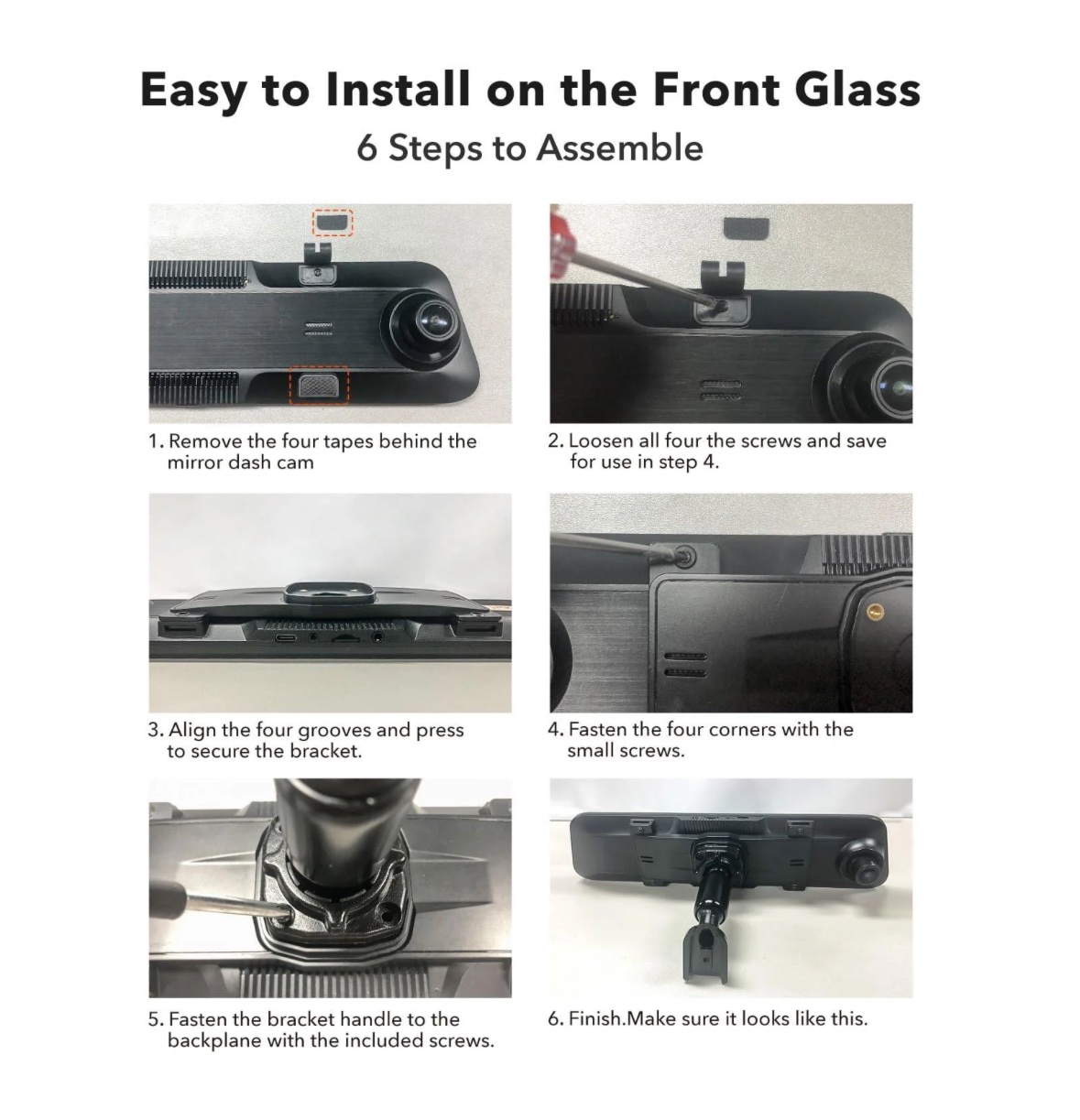 Easy to Install on the Front Glass
6 Steps to Assemble

1. Remove the four tapes behind the mirror dash cam

2. Loosen all four the screws and save for use in step 4.

3. Align the four grooves and press to secure the bracket.

4. Fasten the four corners with the small screws.

5. Fasten the bracket handle to the backplane with the included screws.

6. Finish.Make sure it looks like this.