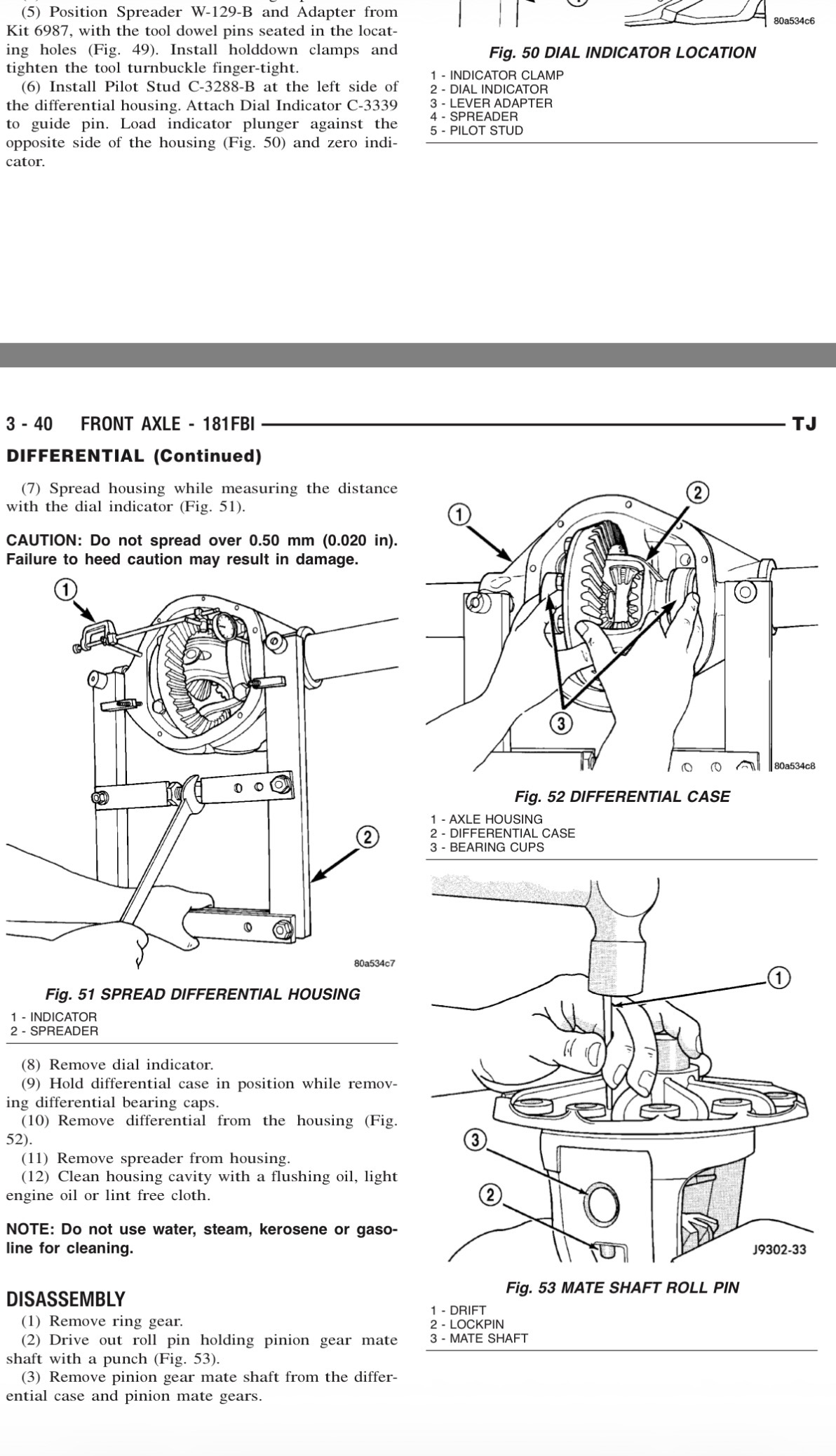 (5) Position Spreader W-129-B and Adapter from Kit 6987, with the tool dowel pins seated in the locating holes (Fig. 49). Install holddown clamps and tighten the tool turnbuckle finger-tight.

(6) Install Pilot Stud C-3288-B at the left side of the differential housing. Attach Dial Indicator C-3339 to guide pin. Load indicator plunger against the opposite side of the housing (Fig. 50) and zero indicator.

80a534c6

Fig. 50 DIAL INDICATOR LOCATION
1 - INDICATOR CLAMP
2 - DIAL INDICATOR
3 - LEVER ADAPTER
4 - SPREADER
5 - PILOT STUD

3 - 40 FRONT AXLE - 181FBI TJ

DIFFERENTIAL (Continued)

(7) Spread housing while measuring the distance with the dial indicator (Fig. 51).

CAUTION: Do not spread over 0.50 mm (0.020 in). Failure to heed caution may result in damage.

1
2
80a534c7

Fig. 51 SPREAD DIFFERENTIAL HOUSING
1 - INDICATOR
2 - SPREADER

(8) Remove dial indicator.

(9) Hold differential case in position while removing differential bearing caps.

(10) Remove differential from the housing (Fig. 52).

(11) Remove spreader from housing.

(12) Clean housing cavity with a flushing oil, light engine oil or lint free cloth.

NOTE: Do not use water, steam, kerosene or gasoline for cleaning.

DISASSEMBLY

(1) Remove ring gear.

(2) Drive out roll pin holding pinion gear mate shaft with a punch (Fig. 53).

(3) Remove pinion gear mate shaft from the differential case and pinion mate gears.

1
2
3
80a534c8

Fig. 52 DIFFERENTIAL CASE
1 - AXLE HOUSING
2 - DIFFERENTIAL CASE
3 - BEARING CUPS

1
3
2
J9302-33

Fig. 53 MATE SHAFT ROLL PIN
1 - DRIFT
2 - LOCKPIN
3 - MATE SHAFT