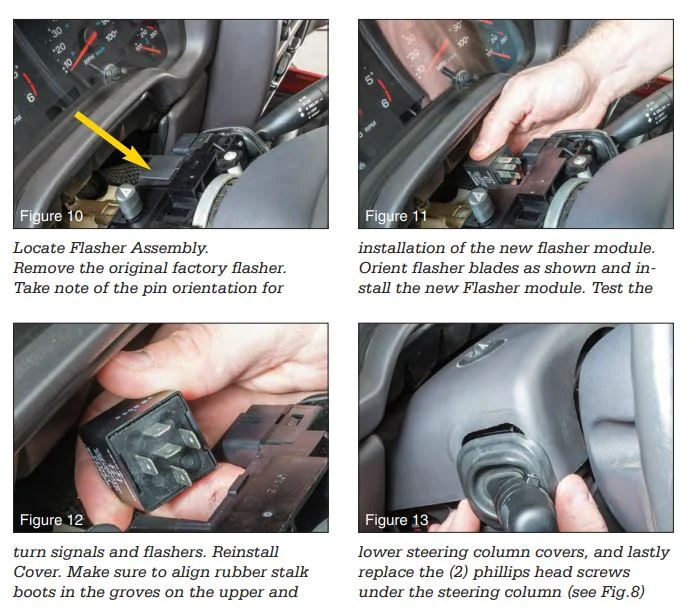 Figure 10

Locate Flasher Assembly. Remove the original factory flasher. Take note of the pin orientation for

Figure 11

installation of the new flasher module. Orient flasher blades as shown and install the new Flasher module. Test the

Figure 12

turn signals and flashers. Reinstall Cover. Make sure to align rubber stalk boots in the groves on the upper and

Figure 13

lower steering column covers, and lastly replace the (2) phillips head screws under the steering column (see Fig.8)