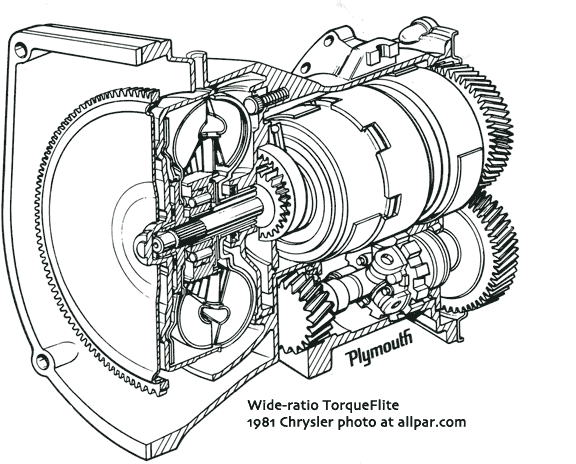 Plymouth

Wide-ratio TorqueFlite
1981 Chrysler photo at allpar.com